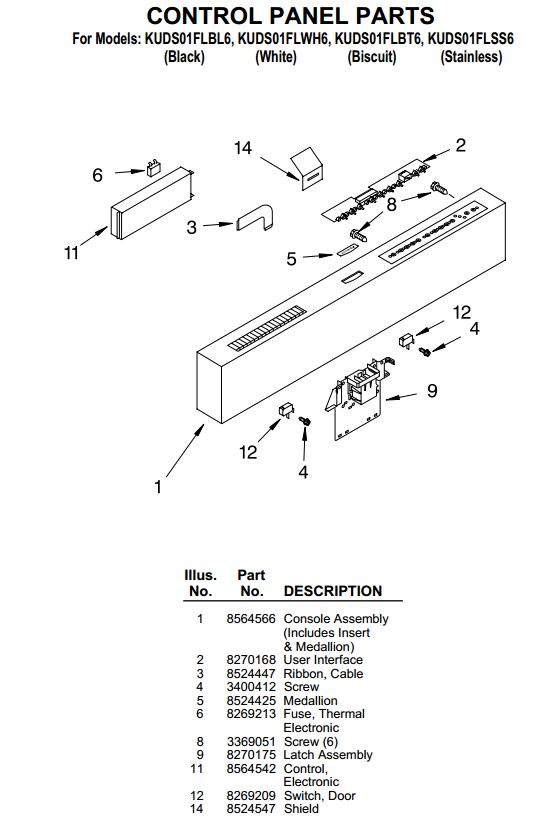 CONTROL PANEL PARTS
For Models: KUDS01FLBL6, KUDS01FLWH6, KUDS01FLBT6, KUDS01FLSS6
(Black) (White) (Biscuit) (Stainless)

14
2
6
8
3
11
5
12
4
9
12
4
1

| Illus. No. | Part No. | DESCRIPTION |
|---|---|---|
| 1 | 8564566 | Console Assembly (Includes Insert & Medallion) |
| 2 | 8270168 | User Interface |
| 3 | 8524447 | Ribbon, Cable |
| 4 | 3400412 | Screw |
| 5 | 8524425 | Medallion |
| 6 | 8269213 | Fuse, Thermal Electronic |
| 8 | 3369051 | Screw (6) |
| 9 | 8270175 | Latch Assembly |
| 11 | 8564542 | Control, Electronic |
| 12 | 8269209 | Switch, Door |
| 14 | 8524547 | Shield |