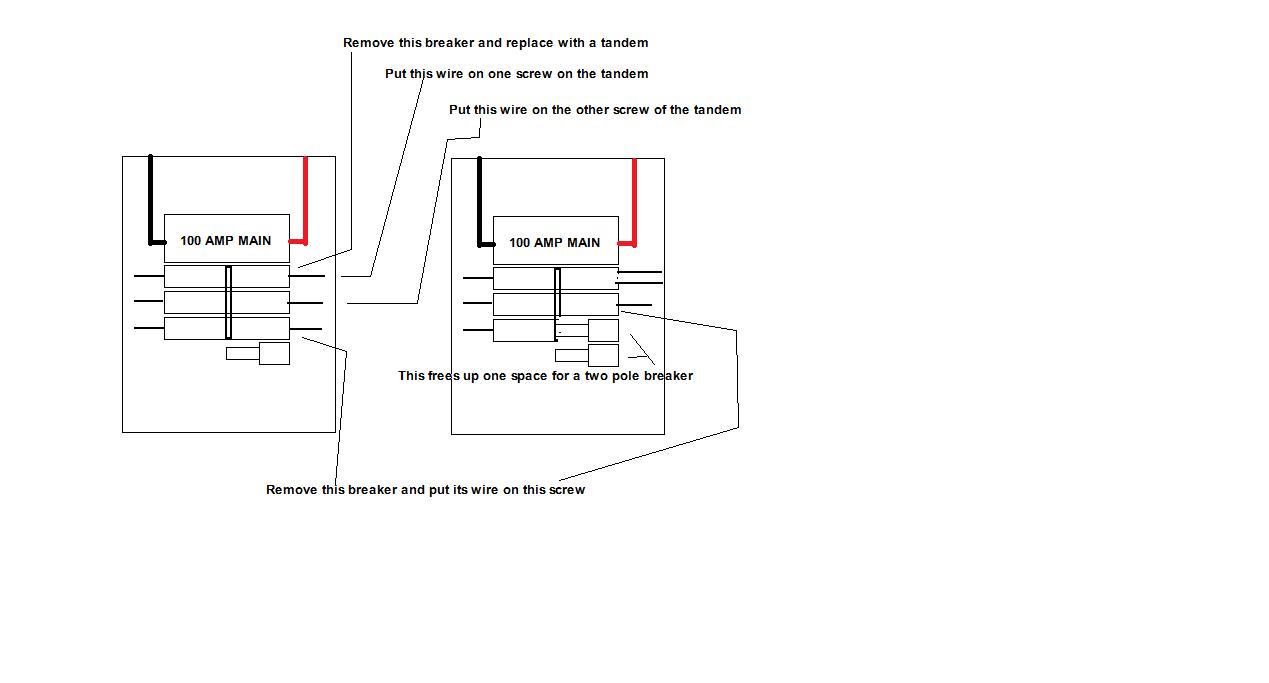 Remove this breaker and replace with a tandem

Put this wire on one screw on the tandem

Put this wire on the other screw of the tandem

100 AMP MAIN

100 AMP MAIN

This frees up one space for a two pole breaker

Remove this breaker and put its wire on this screw