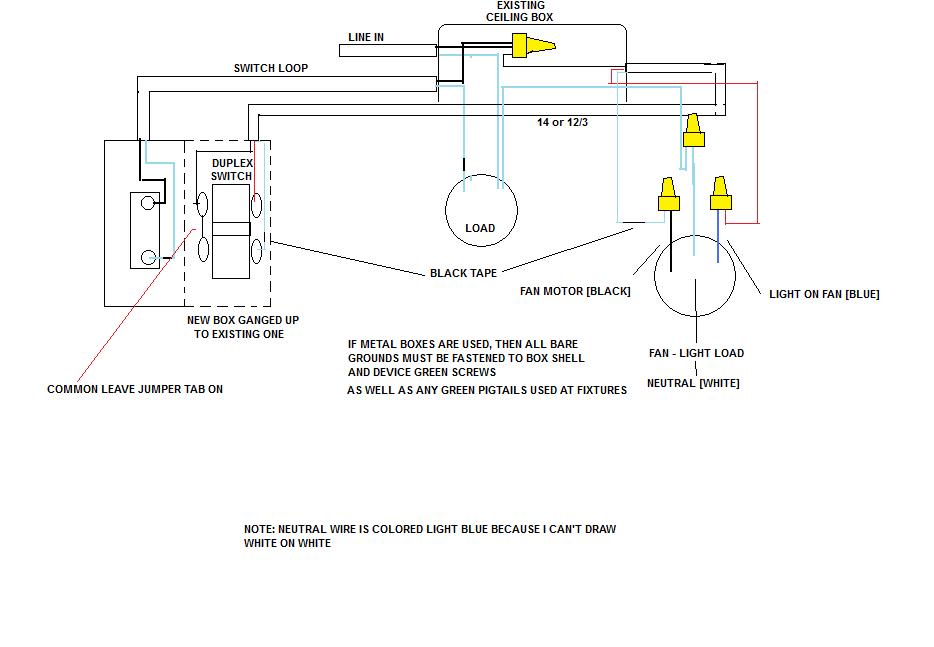 EXISTING
CEILING BOX

LINE IN

SWITCH LOOP

14 or 12/3

DUPLEX
SWITCH

LOAD

BLACK TAPE

FAN MOTOR [BLACK]

LIGHT ON FAN [BLUE]

NEW BOX GANGED UP
TO EXISTING ONE

IF METAL BOXES ARE USED, THEN ALL BARE GROUNDS MUST BE FASTENED TO BOX SHELL AND DEVICE GREEN SCREWS
AS WELL AS ANY GREEN PIGTAILS USED AT FIXTURES

FAN - LIGHT LOAD

NEUTRAL [WHITE]

COMMON LEAVE JUMPER TAB ON

NOTE: NEUTRAL WIRE IS COLORED LIGHT BLUE BECAUSE I CAN'T DRAW WHITE ON WHITE