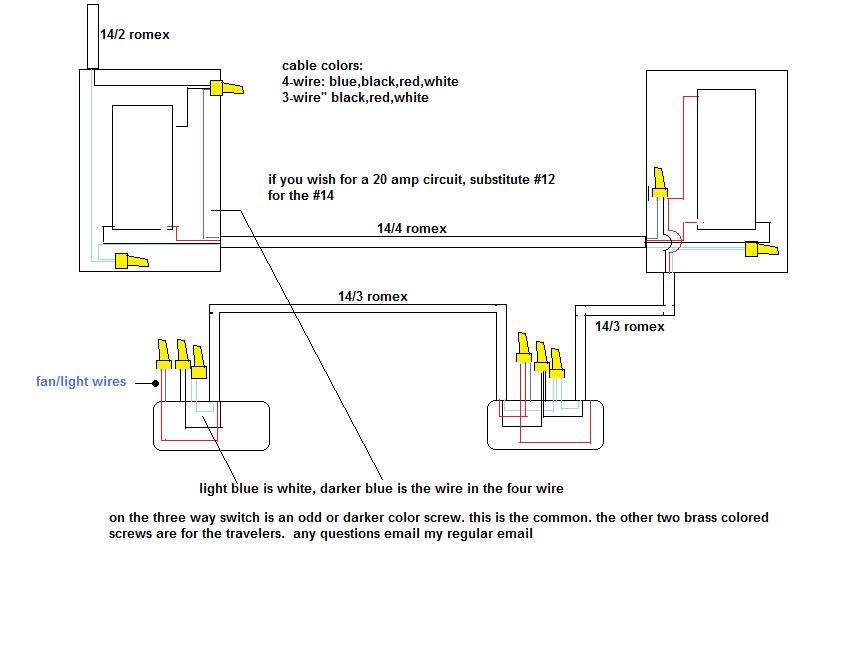 14/2 romex

cable colors:
4-wire: blue,black,red,white
3-wire" black,red,white

if you wish for a 20 amp circuit, substitute #12 for the #14

14/4 romex

14/3 romex

14/3 romex

fan/light wires

light blue is white, darker blue is the wire in the four wire

on the three way switch is an odd or darker color screw. this is the common. the other two brass colored screws are for the travelers. any questions email my regular email