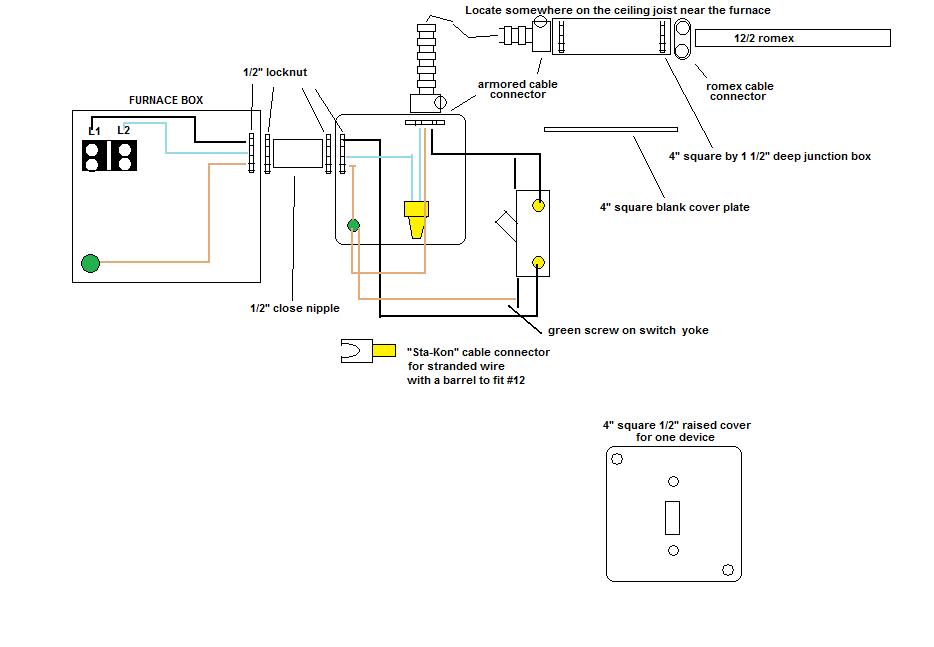 Locate somewhere on the ceiling joist near the furnace

12/2 romex

1/2" locknut

armored cable connector

romex cable connector

FURNACE BOX

L1

L2

4" square by 1 1/2" deep junction box

4" square blank cover plate

1/2" close nipple

green screw on switch yoke

"Sta-Kon" cable connector for stranded wire with a barrel to fit #12

4" square 1/2" raised cover for one device